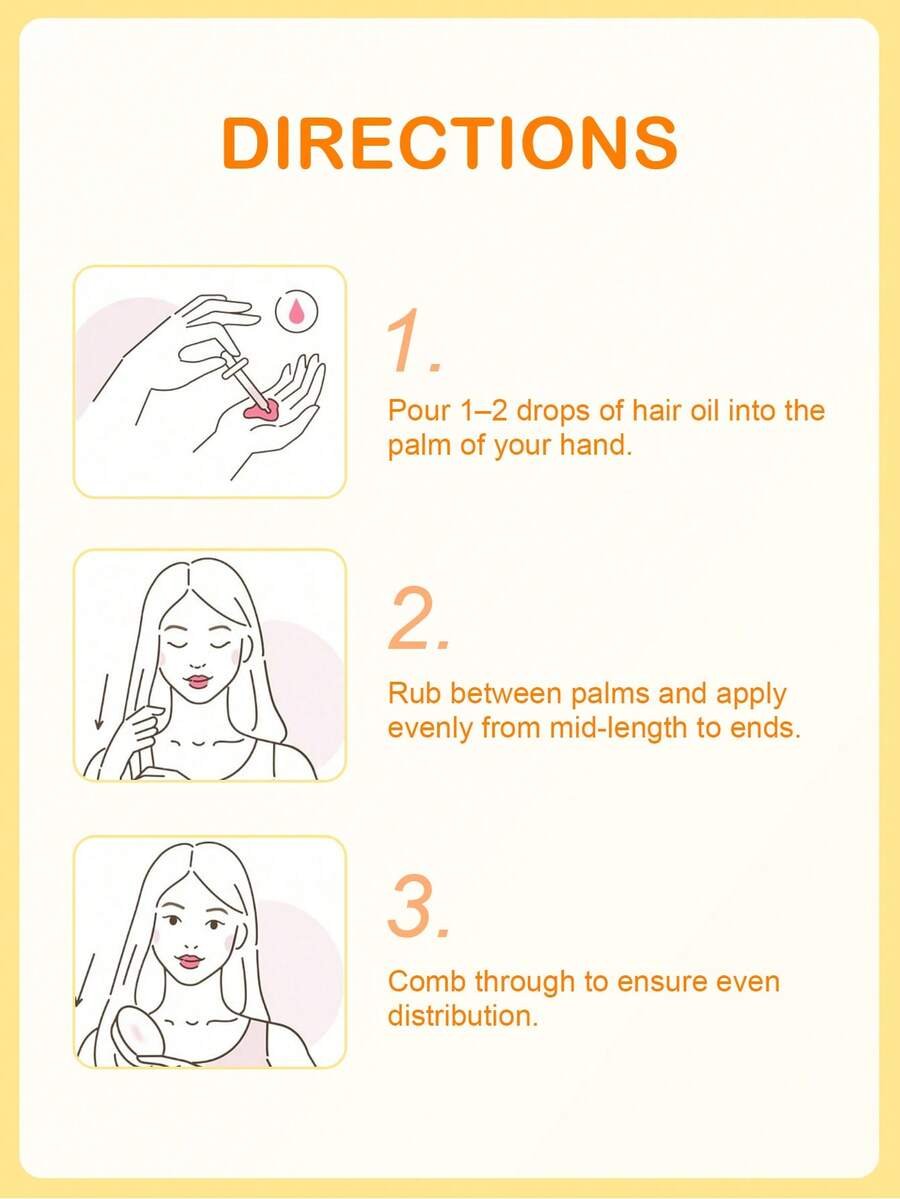 DIRECTIONS

1.

Pour 1–2 drops of hair oil into the palm of your hand.

2.

Rub between palms and apply evenly from mid-length to ends.

3.

Comb through to ensure even distribution.