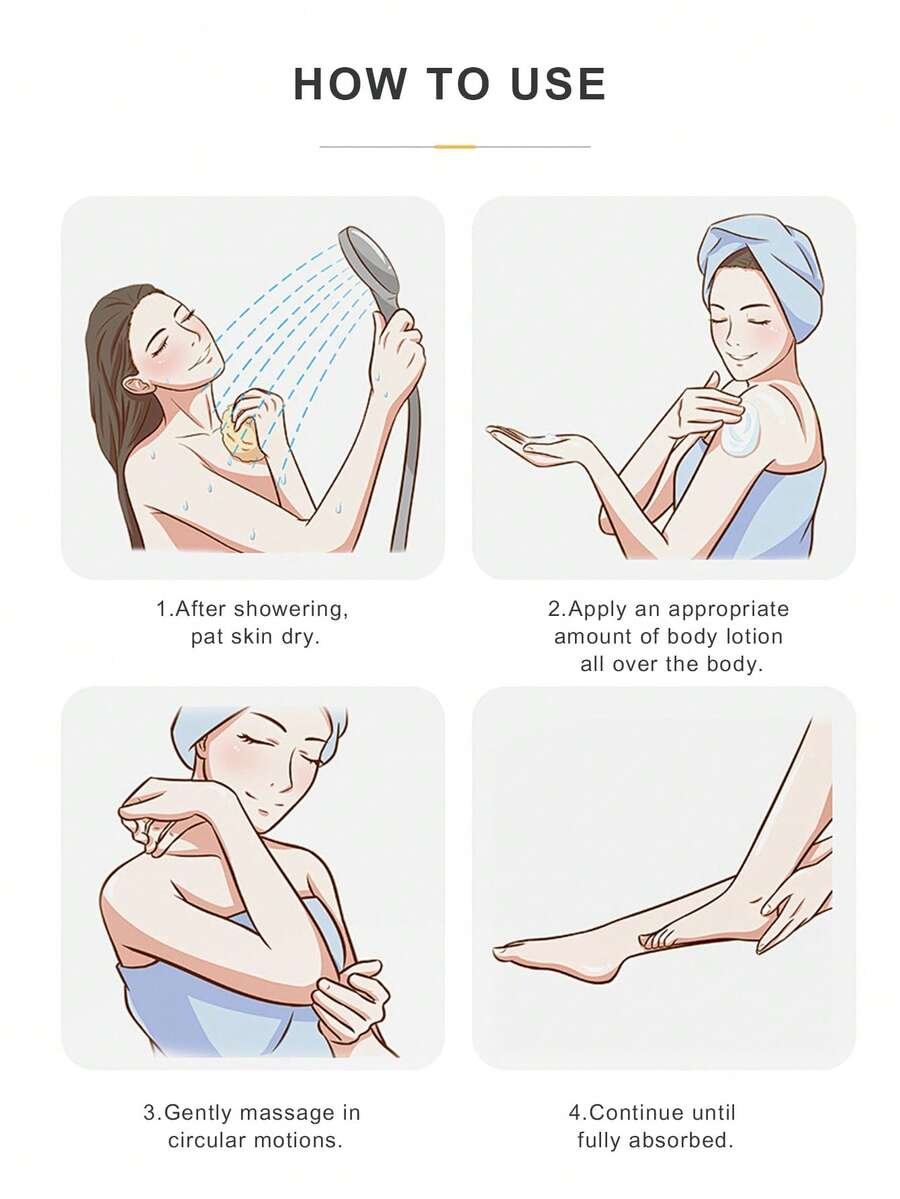 HOW TO USE

1.After showering, pat skin dry.

2.Apply an appropriate amount of body lotion all over the body.

3.Gently massage in circular motions.

4.Continue until fully absorbed.