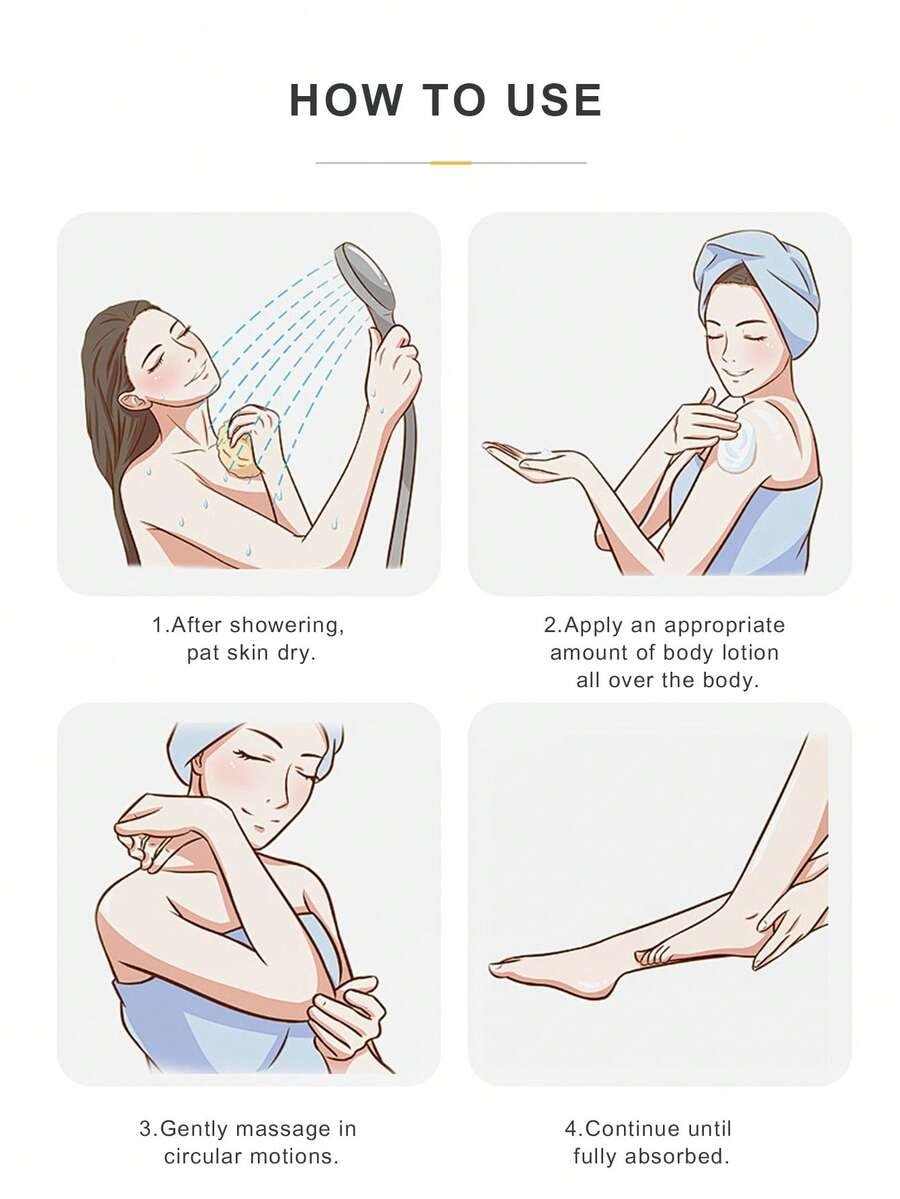 HOW TO USE

1.After showering, pat skin dry.

2.Apply an appropriate amount of body lotion all over the body.

3.Gently massage in circular motions.

4.Continue until fully absorbed.