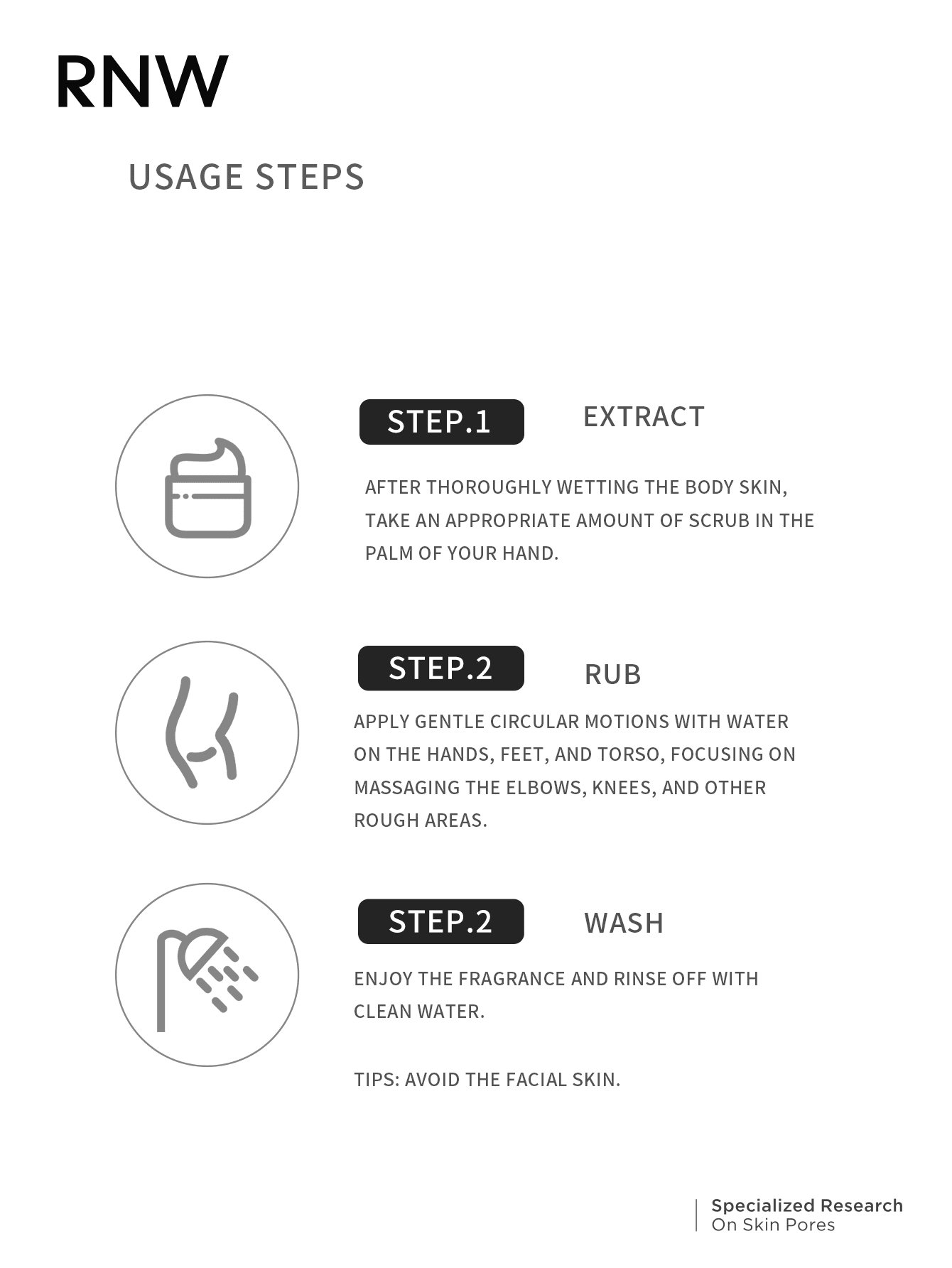 RNW

USAGE STEPS

STEP.1 EXTRACT

AFTER THOROUGHLY WETTING THE BODY SKIN, TAKE AN APPROPRIATE AMOUNT OF SCRUB IN THE PALM OF YOUR HAND.

STEP.2 RUB

APPLY GENTLE CIRCULAR MOTIONS WITH WATER ON THE HANDS, FEET, AND TORSO, FOCUSING ON MASSAGING THE ELBOWS, KNEES, AND OTHER ROUGH AREAS.

STEP.2 WASH

ENJOY THE FRAGRANCE AND RINSE OFF WITH CLEAN WATER.

TIPS: AVOID THE FACIAL SKIN.

Specialized Research
On Skin Pores